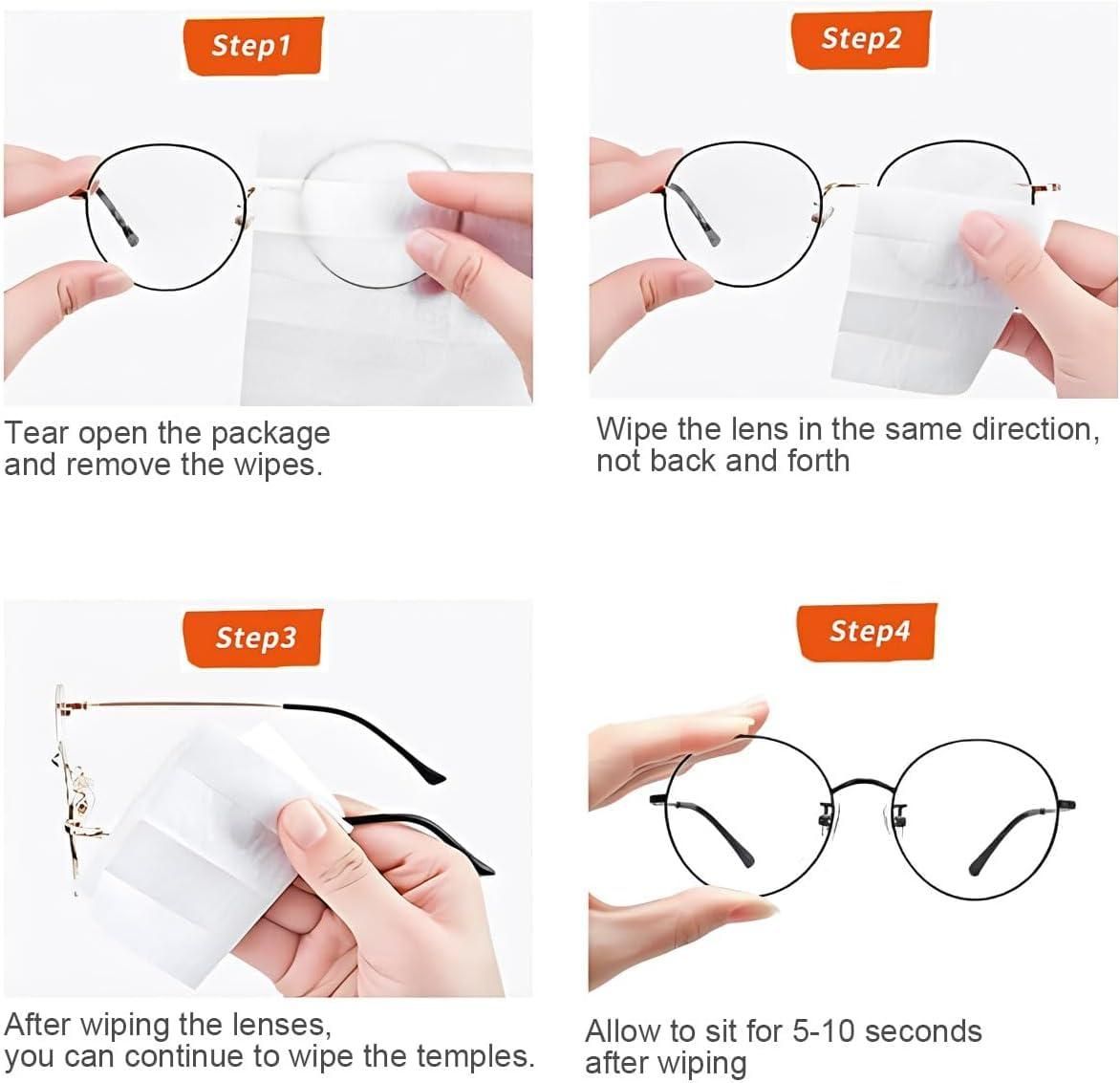 Step1

Tear open the package and remove the wipes.

Step2

Wipe the lens in the same direction, not back and forth

Step3

After wiping the lenses, you can continue to wipe the temples.

Step4

Allow to sit for 5-10 seconds after wiping